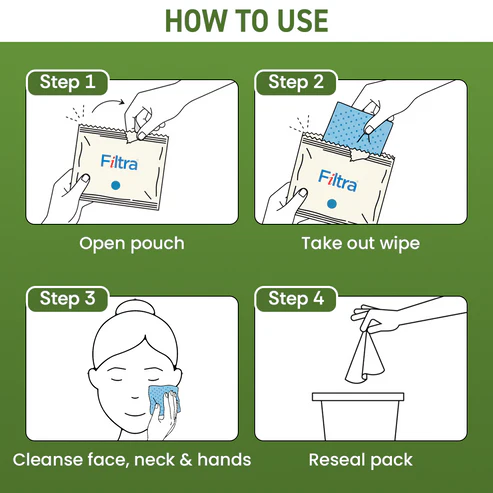 HOW TO USE

Step 1

Filtra

Open pouch

Step 2

Filtra

Take out wipe

Step 3

Cleanse face, neck & hands

Step 4

Reseal pack