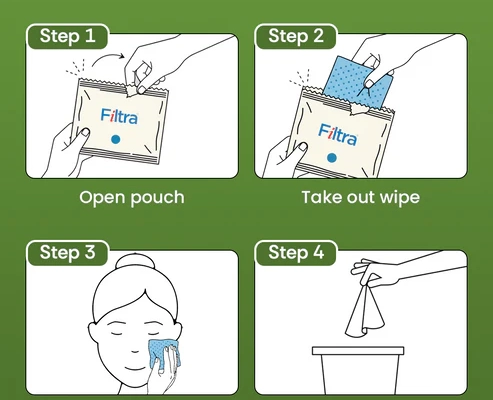 Step 1

Filtra

Open pouch

Step 2

Filtra

Take out wipe

Step 3

Step 4