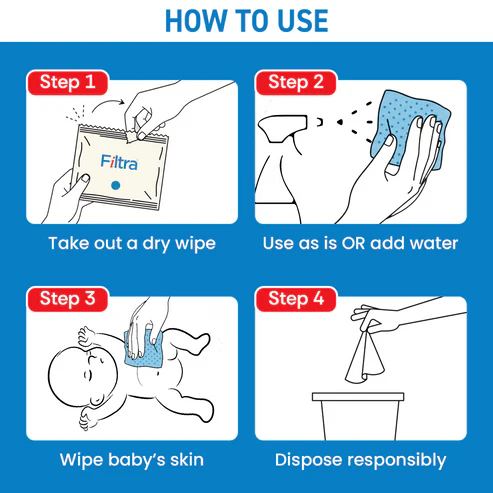 HOW TO USE

Step 1

Filtra

Take out a dry wipe

Step 2

Use as is OR add water

Step 3

Wipe baby's skin

Step 4

Dispose responsibly