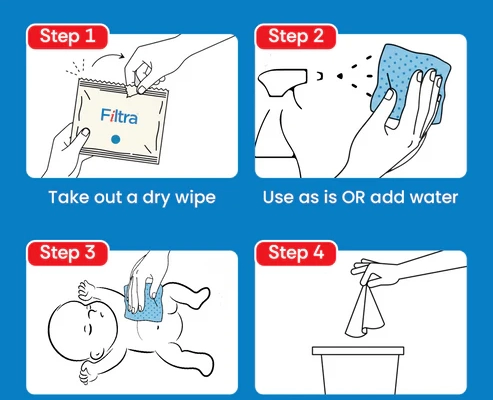 Step 1

Filtra

Take out a dry wipe

Step 2

Use as is OR add water

Step 3

Step 4